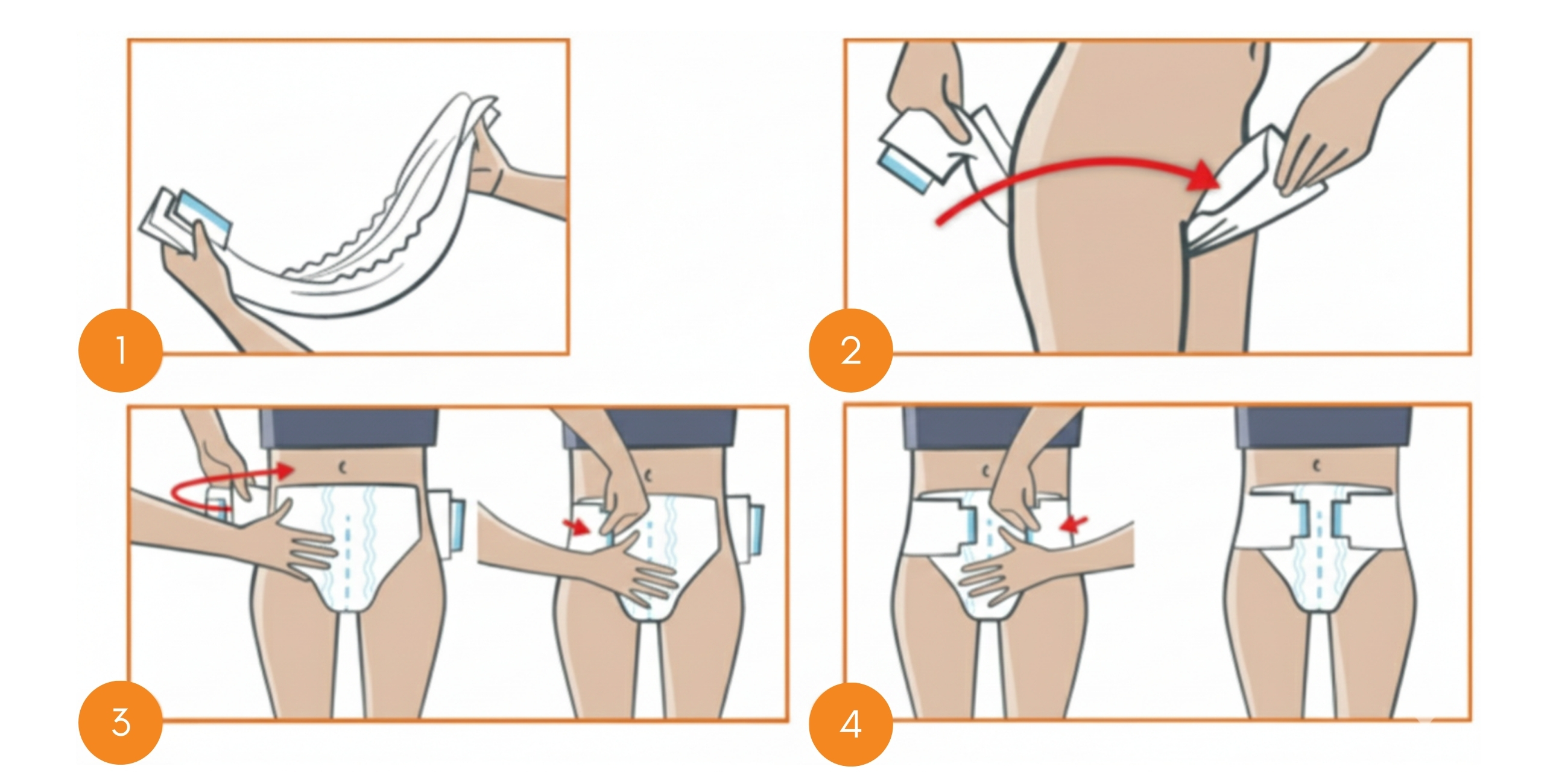 1

2

3

4